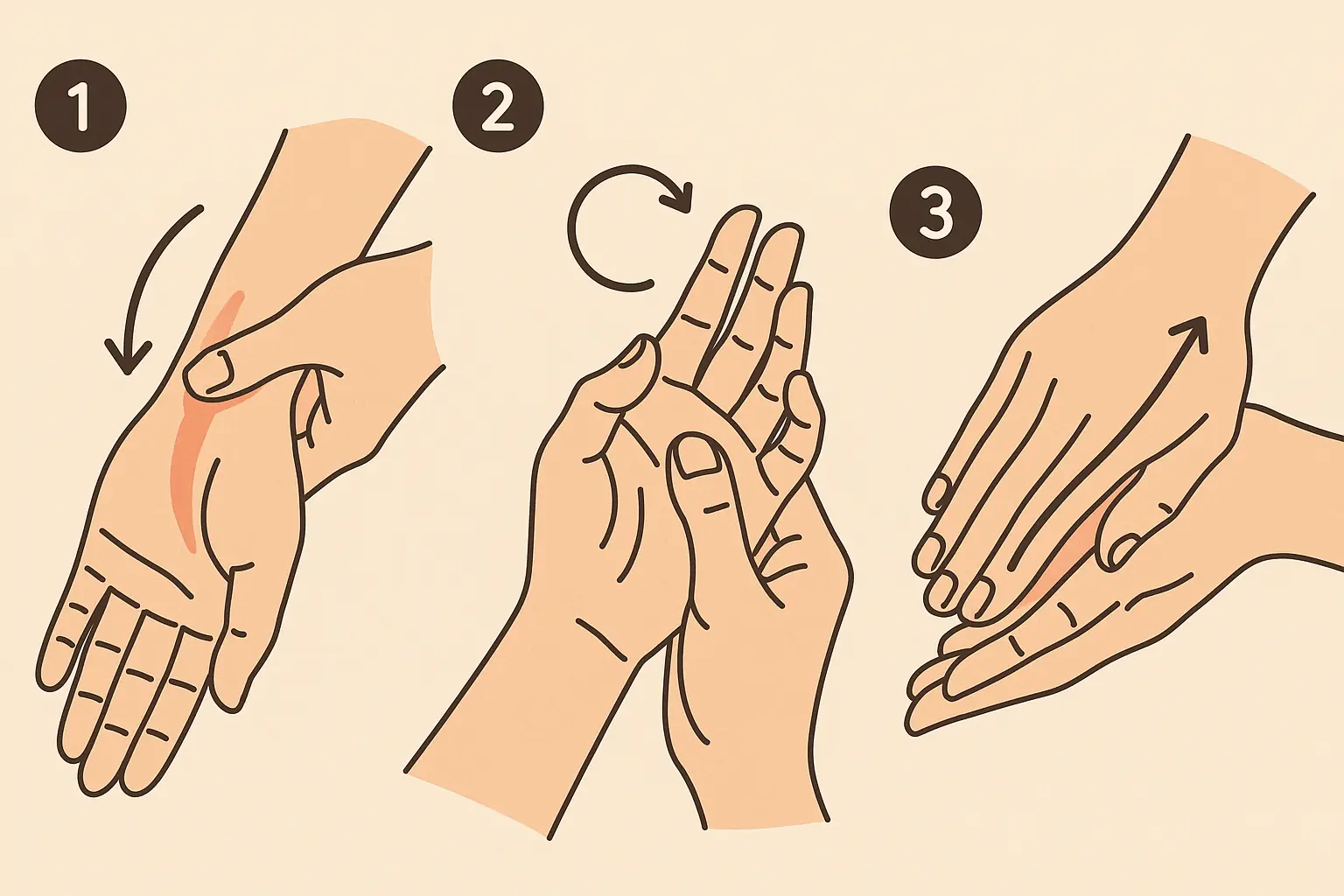 1

2

3