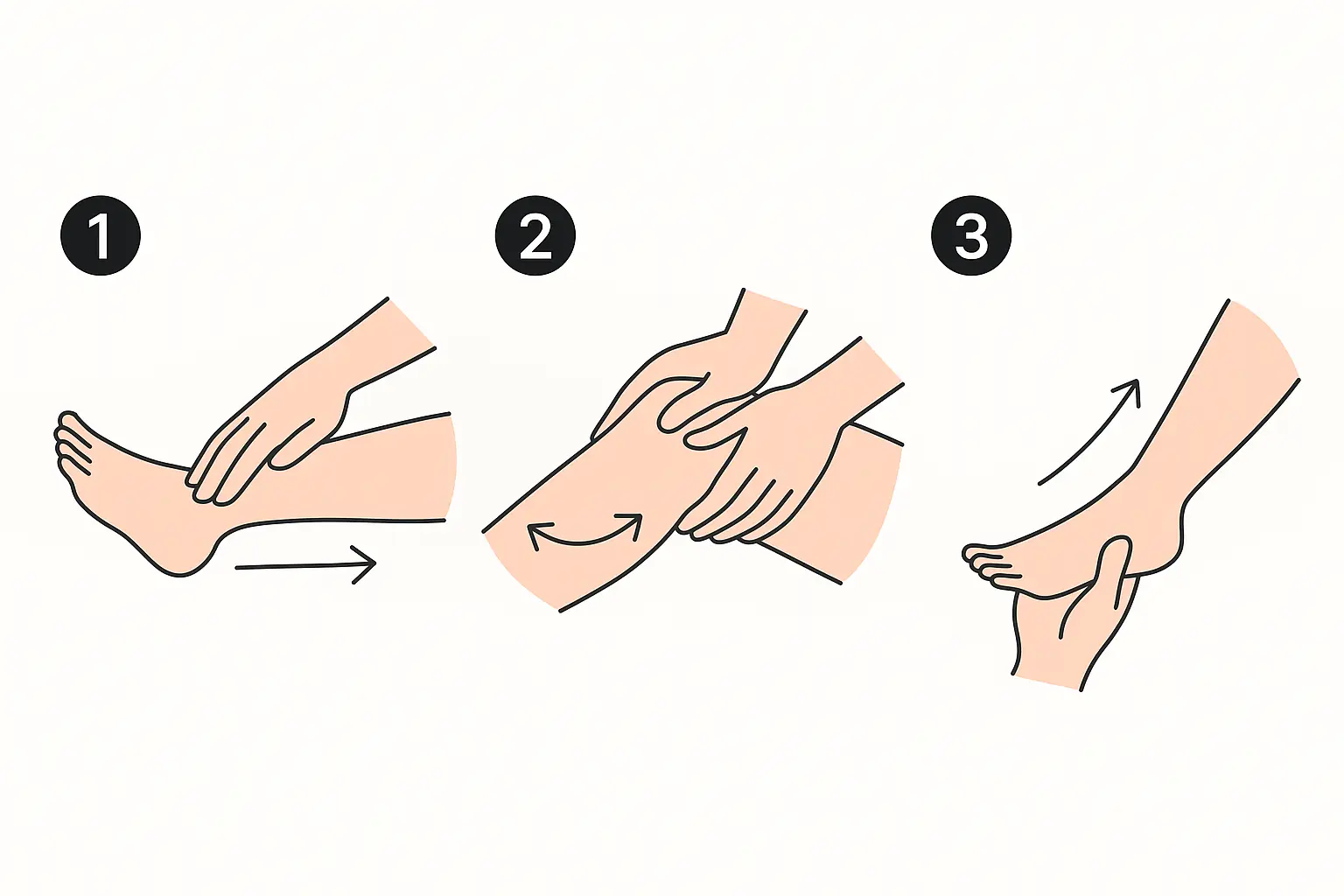 1

2

3