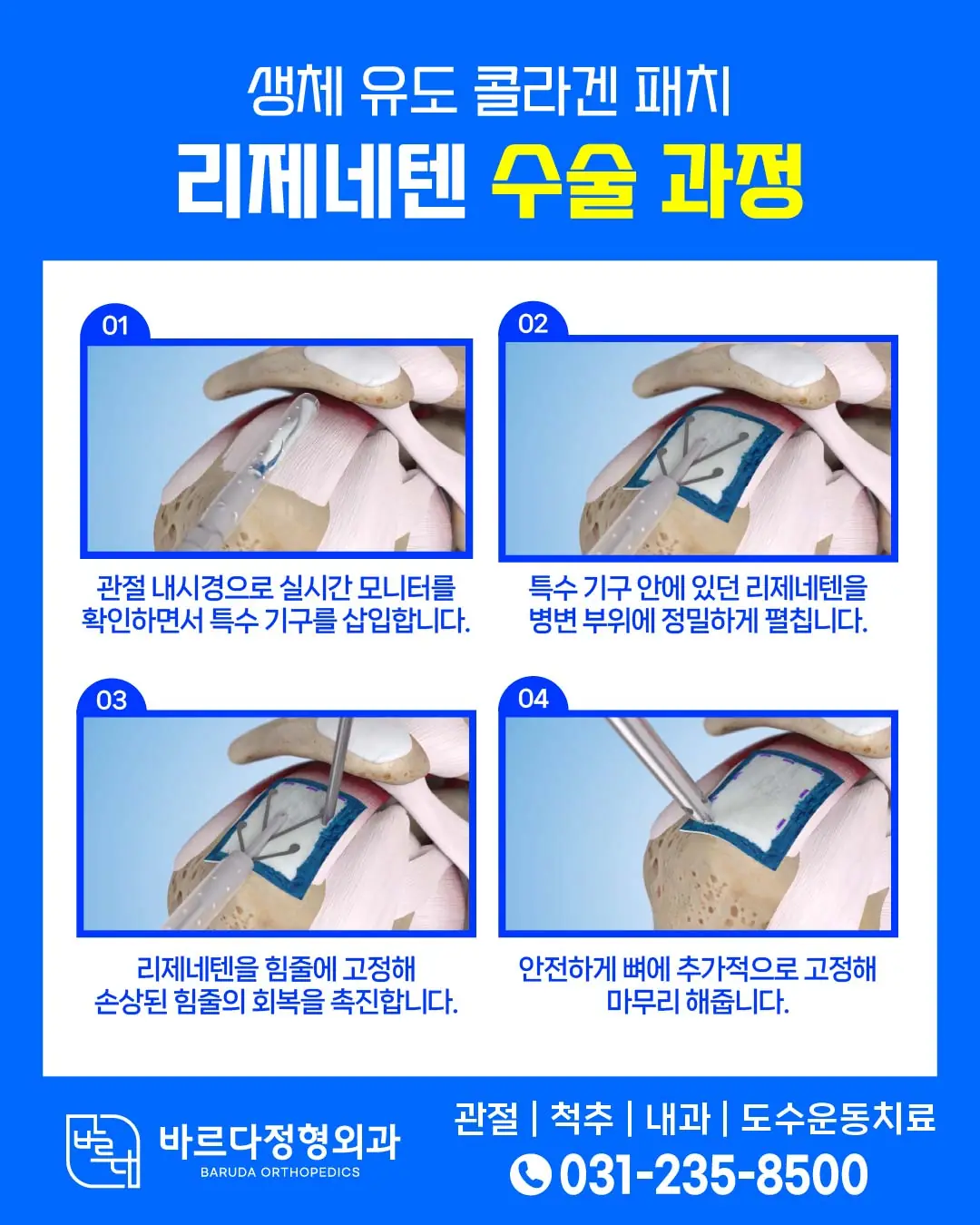 생체 유도 콜라겐 패치
리제네텐 수술 과정

01
관절 내시경으로 실시간 모니터를 확인하면서 특수 기구를 삽입합니다.

02
특수 기구 안에 있던 리제네텐을 병변 부위에 정밀하게 펼칩니다.

03
리제네텐을 힘줄에 고정해 손상된 힘줄의 회복을 촉진합니다.

04
안전하게 뼈에 추가적으로 고정해 마무리 해줍니다.

바르다
바르다정형외과
BARUDA ORTHOPEDICS

관절 | 척추 | 내과 | 도수운동치료
031-235-8500