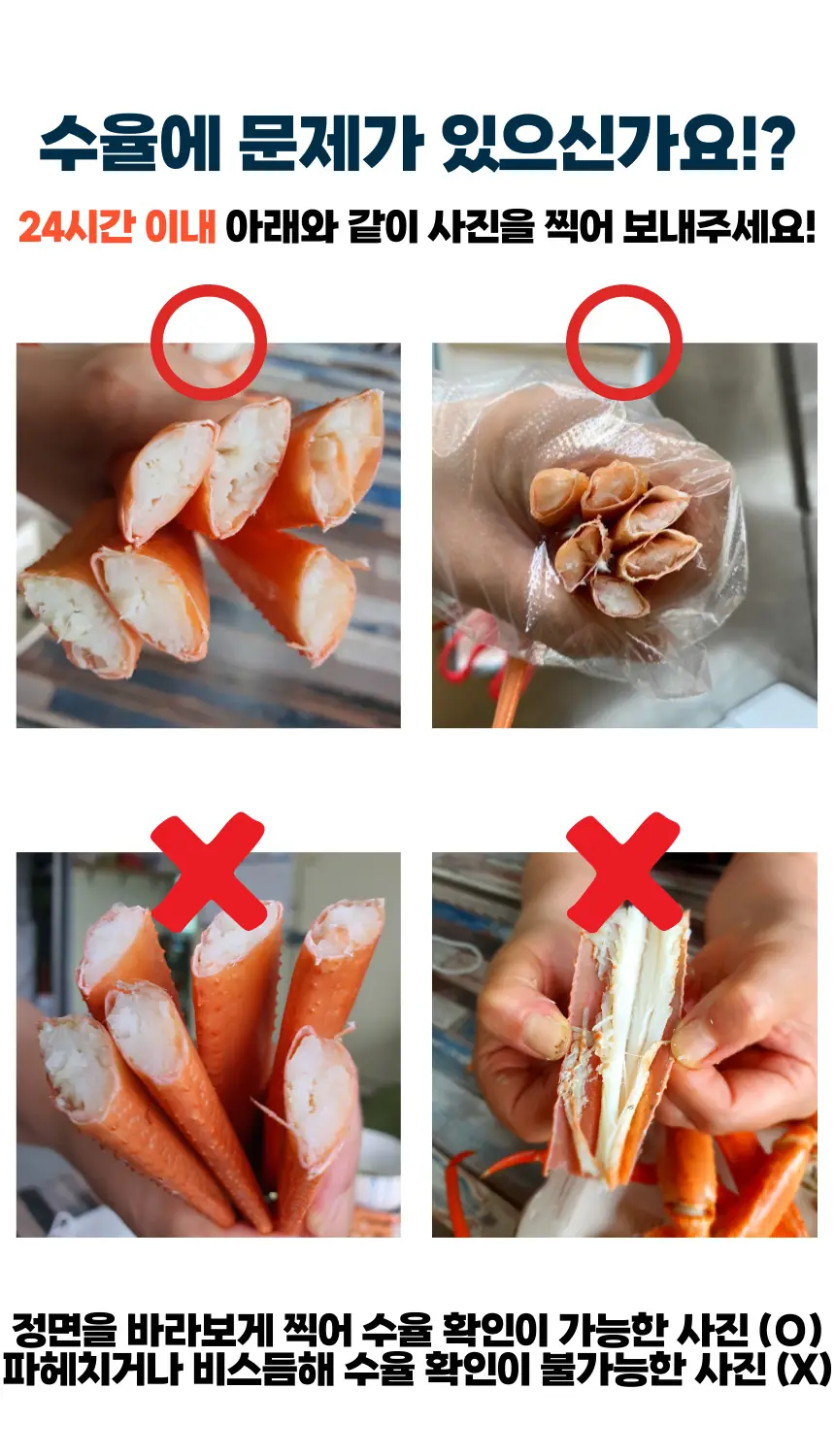 수율에 문제가 있으신가요!?

24시간 이내 아래와 같이 사진을 찍어 보내주세요!

정면을 바라보게 찍어 수율 확인이 가능한 사진 (O)
파헤치거나 비스듬해 수율 확인이 불가능한 사진 (X)