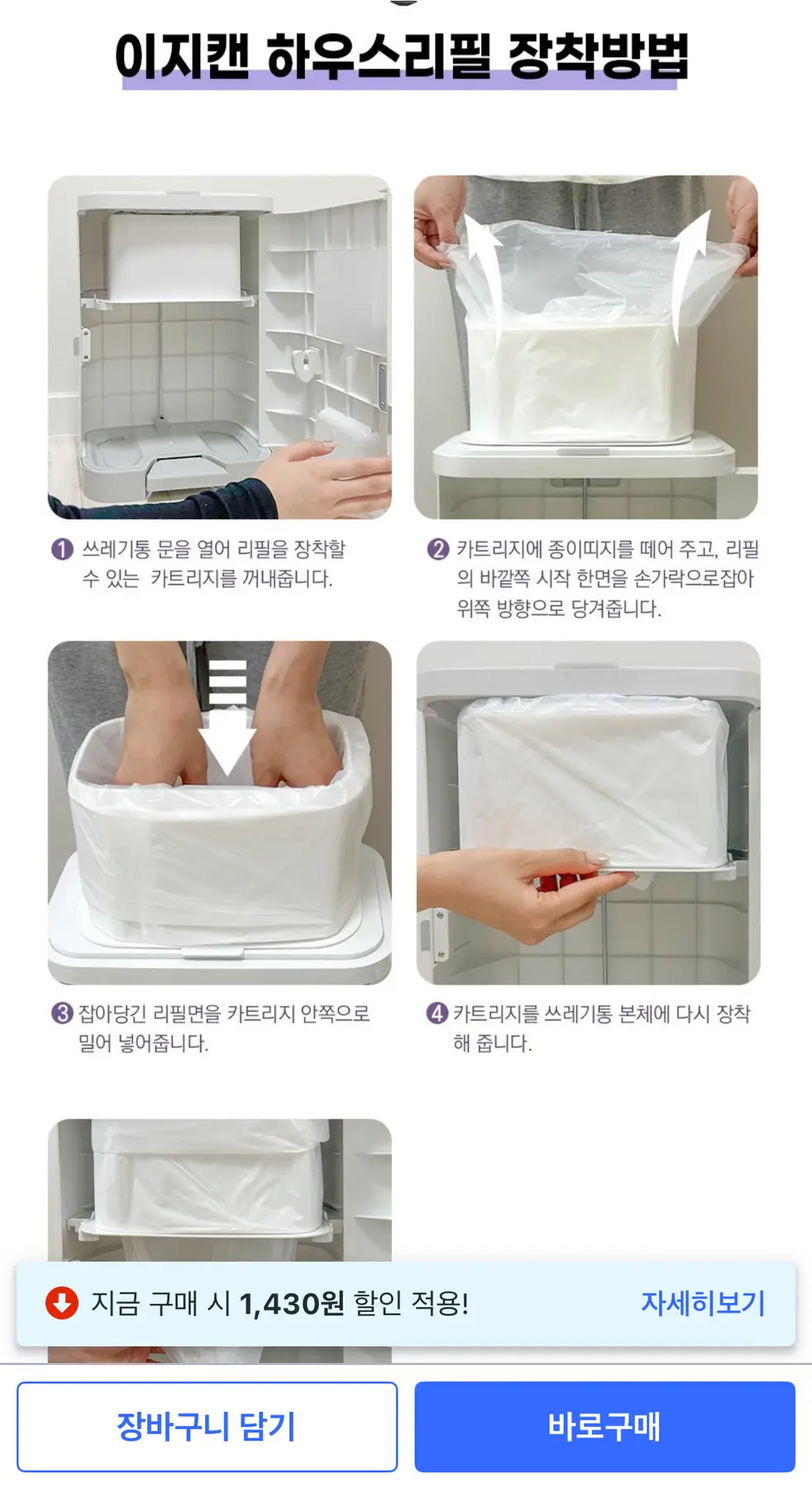 이지캔 하우스리필 장착방법

❶ 쓰레기통 문을 열어 리필을 장착할 수 있는 카트리지를 꺼내줍니다.

❷ 카트리지에 종이띠지를 떼어 주고, 리필의 바깥쪽 시작 한면을 손가락으로잡아 위쪽 방향으로 당겨줍니다.

❸ 잡아당긴 리필면을 카트리지 안쪽으로 밀어 넣어줍니다.

❹ 카트리지를 쓰레기통 본체에 다시 장착해 줍니다.

지금 구매 시 1,430원 할인 적용! 자세히보기

장바구니 담기

바로구매