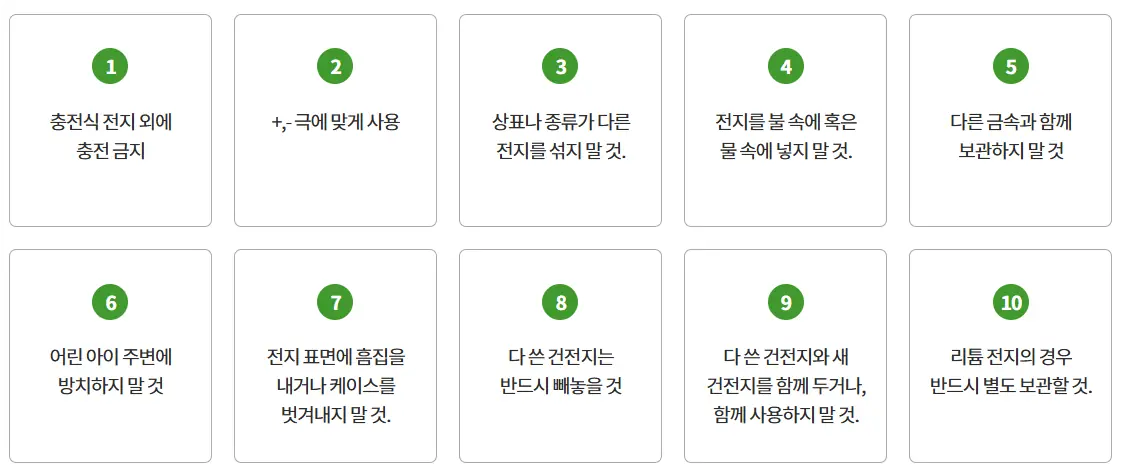 1

충전식 전지 외에 충전 금지

2

+,- 극에 맞게 사용

3

상표나 종류가 다른 전지를 섞지 말 것.

4

전지를 불 속에 혹은 물 속에 넣지 말 것.

5

다른 금속과 함께 보관하지 말 것

6

어린 아이 주변에 방치하지 말 것

7

전지 표면에 흠집을 내거나 케이스를 벗겨내지 말 것.

8

다 쓴 건전지는 반드시 빼놓을 것

9

다 쓴 건전지와 새 건전지를 함께 두거나, 함께 사용하지 말 것.

10

리튬 전지의 경우 반드시 별도 보관할 것.