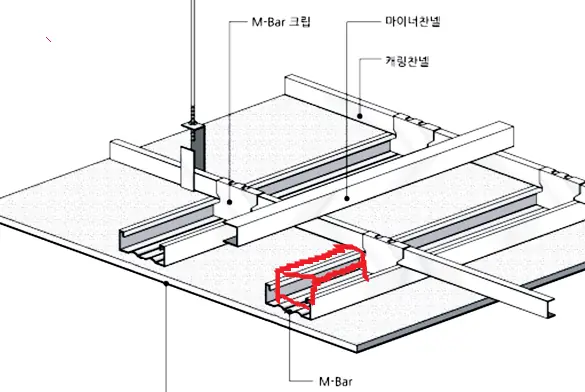 M-Bar 크립
마이너찬넬
캐링찬넬
M-Bar